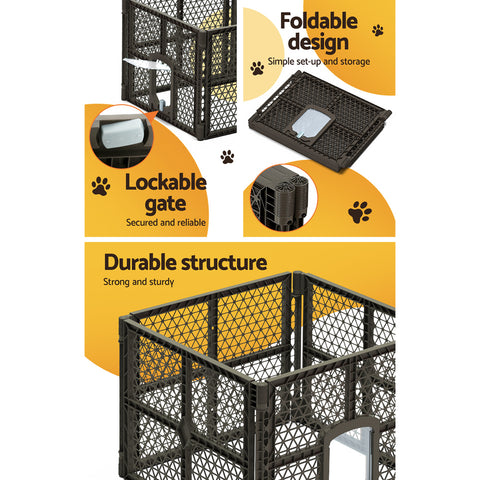 Foldable design
Simple set-up and storage

Lockable gate
Secured and reliable

Durable structure
Strong and sturdy